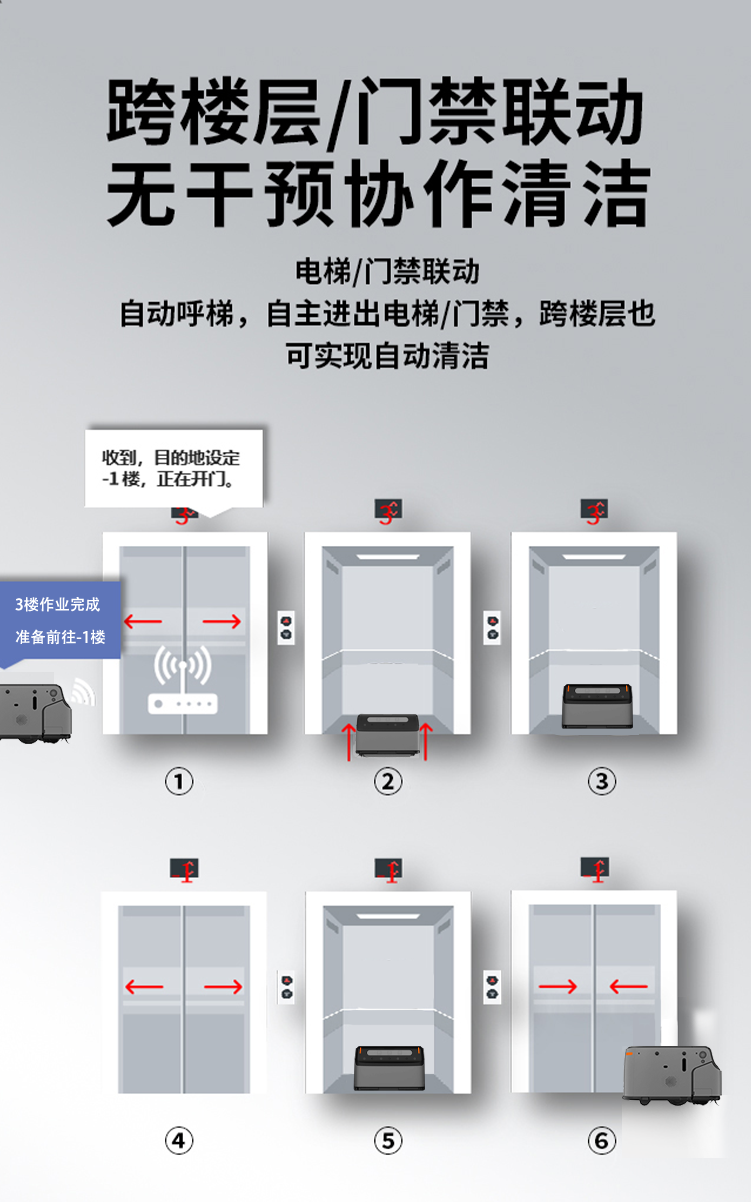 跨楼层/门禁联动
无干预协作清洁

电梯/门禁联动
自动呼梯，自主进出电梯/门禁，跨楼层也可实现自动清洁

收到，目的地设定-1楼，正在开门。

3楼作业完成
准备前往-1楼

3

3

3

①

②

③

-1

-1

-1

④

⑤

⑥